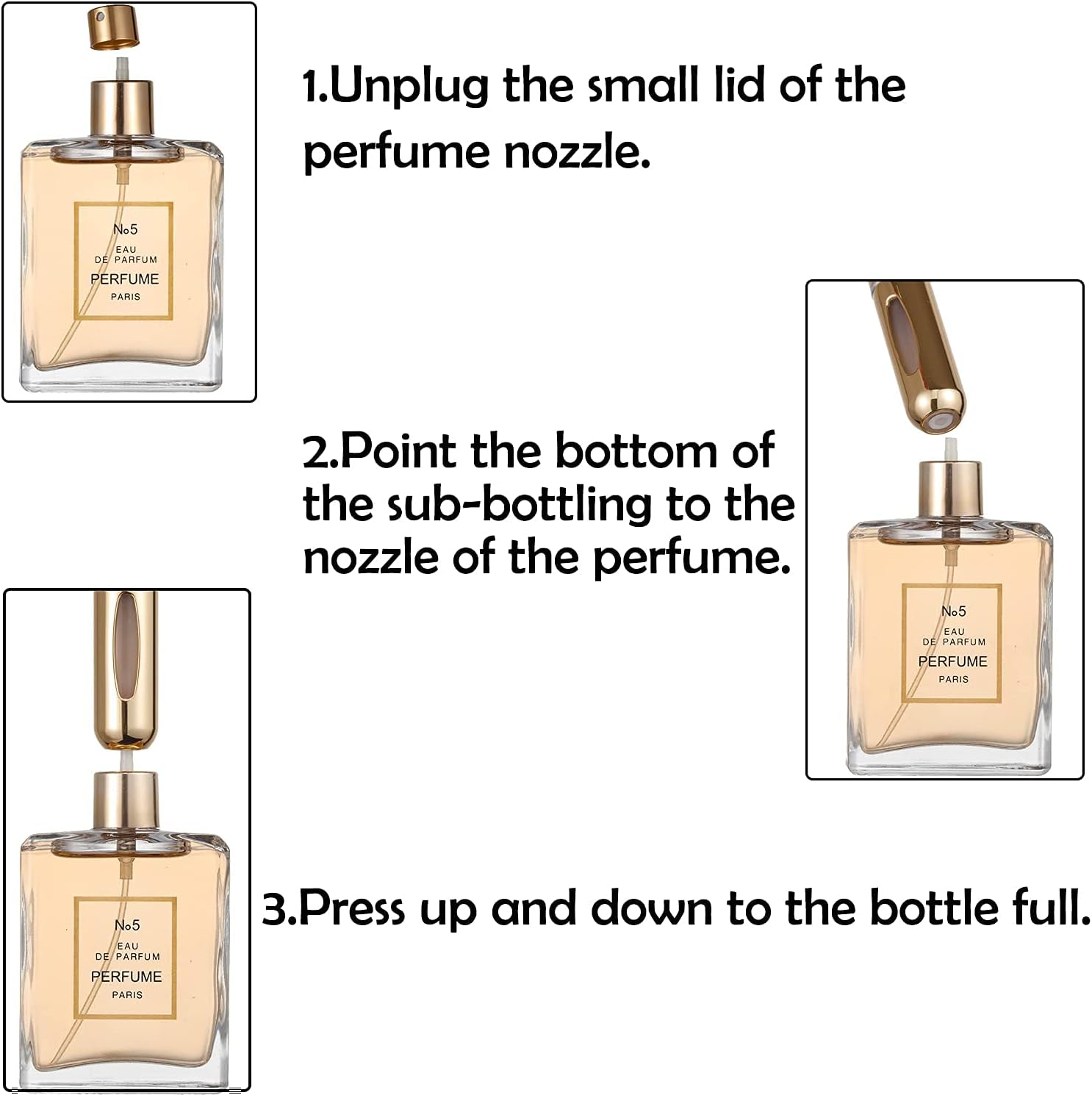 No5
EAU
DE PARFUM
PERFUME
PARIS

1.Unplug the small lid of the perfume nozzle.

2.Point the bottom of the sub-bottling to the nozzle of the perfume.

No5
EAU
DE PARFUM
PERFUME
PARIS

No5
EAU
DE PARFUM
PERFUME
PARIS

3.Press up and down to the bottle full.