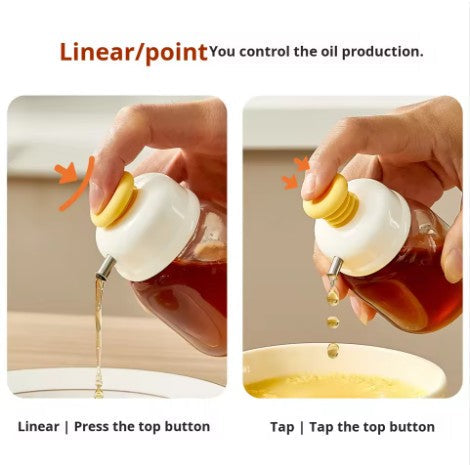 Linear/point You control the oil production.

Linear | Press the top button

Tap | Tap the top button